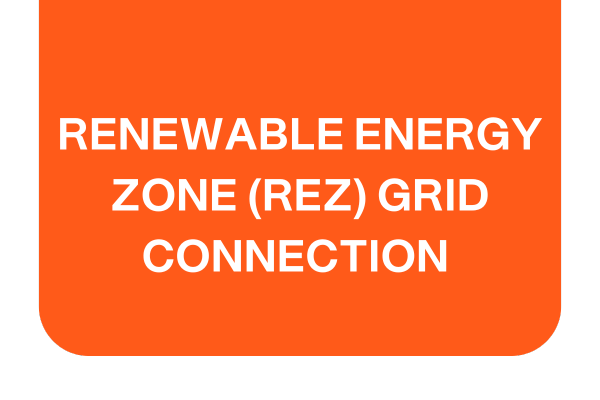 RENEWABLE ENERGY ZONE (REZ) GRID CONNECTION